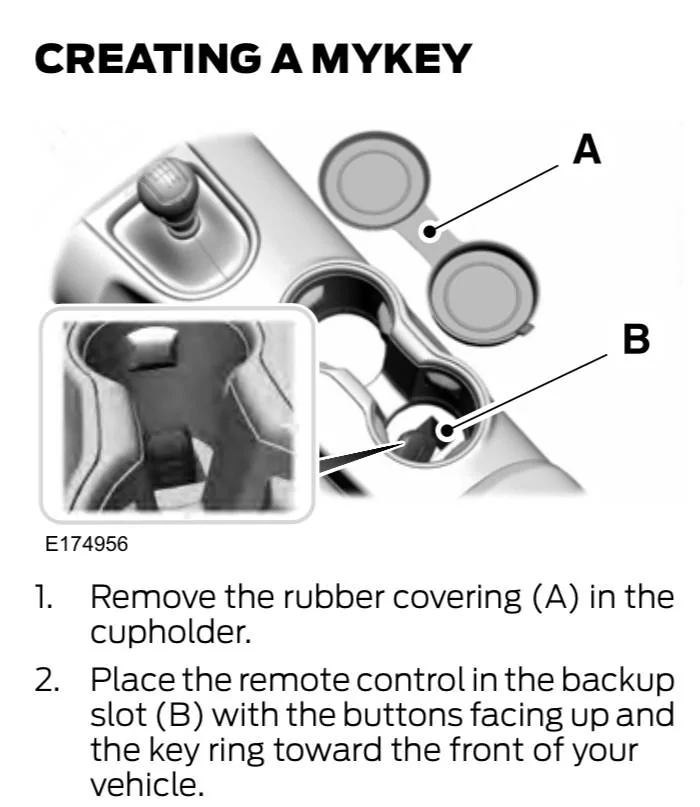 CREATING A MYKEY

A

B

E174956

1. Remove the rubber covering (A) in the cupholder.

2. Place the remote control in the backup slot (B) with the buttons facing up and the key ring toward the front of your vehicle.