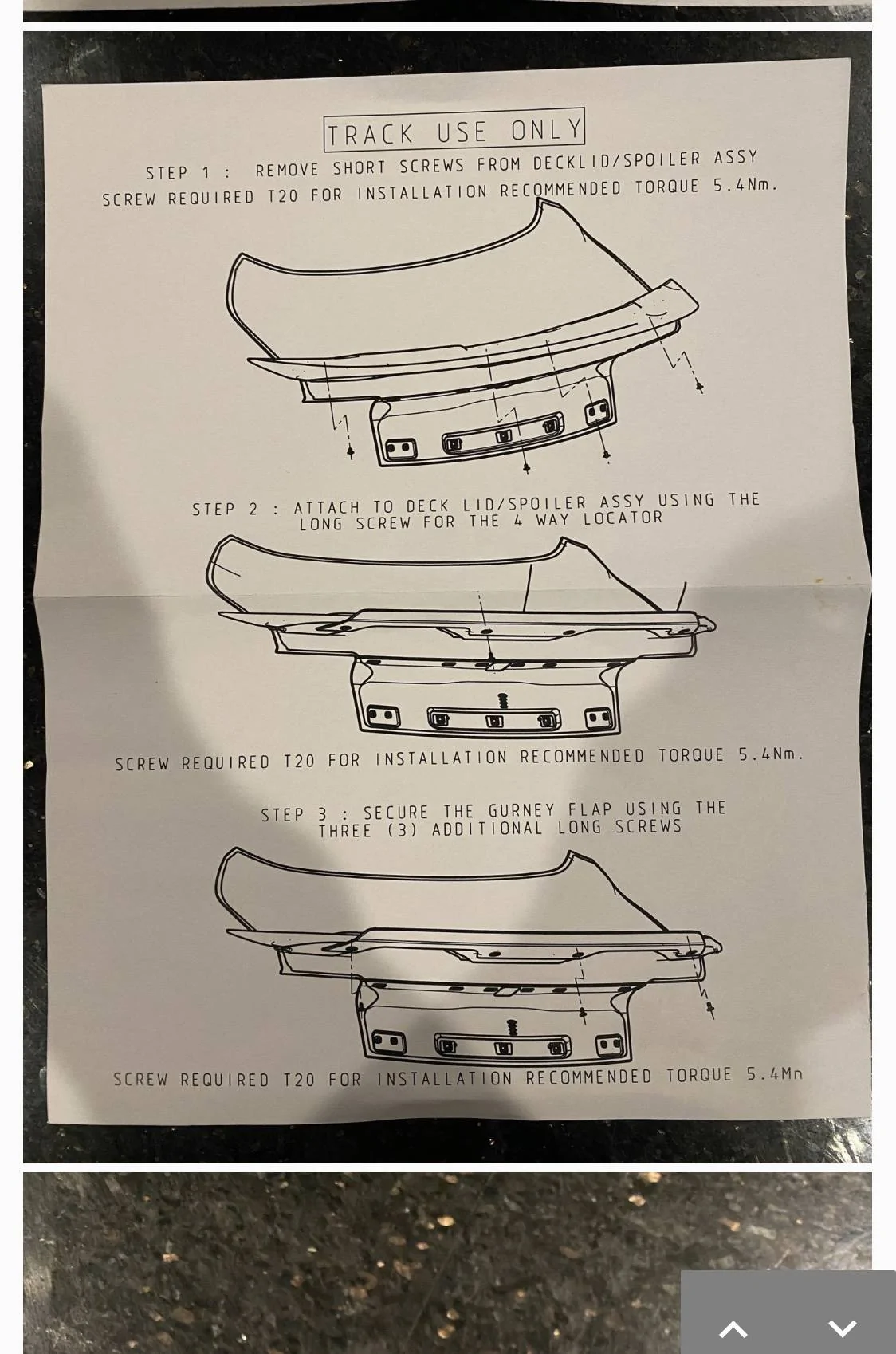 TRACK USE ONLY

STEP 1 : REMOVE SHORT SCREWS FROM DECKLID/SPOILER ASSY
SCREW REQUIRED T20 FOR INSTALLATION RECOMMENDED TORQUE 5.4Nm.

STEP 2 : ATTACH TO DECK LID/SPOILER ASSY USING THE LONG SCREW FOR THE 4 WAY LOCATOR

SCREW REQUIRED T20 FOR INSTALLATION RECOMMENDED TORQUE 5.4Nm.

STEP 3 : SECURE THE GURNEY FLAP USING THE THREE (3) ADDITIONAL LONG SCREWS

SCREW REQUIRED T20 FOR INSTALLATION RECOMMENDED TORQUE 5.4Mn