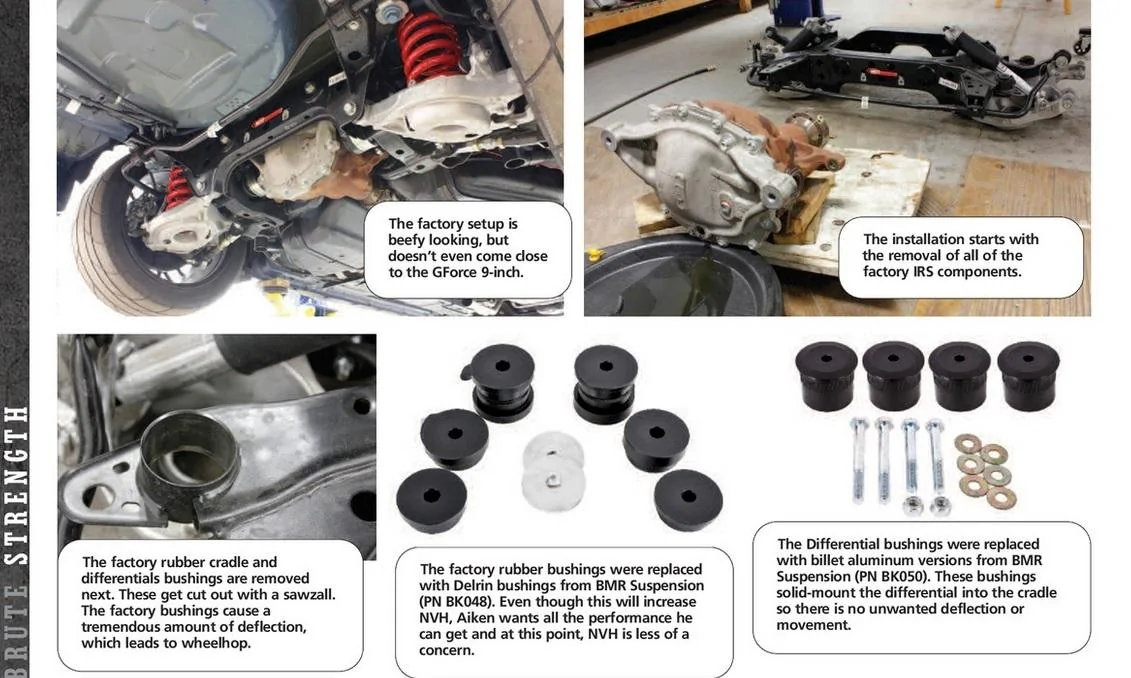 BRUTE STRENGTH

The factory setup is beefy looking, but doesn't even come close to the GForce 9-inch.

The installation starts with the removal of all of the factory IRS components.

The factory rubber cradle and differentials bushings are removed next. These get cut out with a sawzall. The factory bushings cause a tremendous amount of deflection, which leads to wheelhop.

The factory rubber bushings were replaced with Delrin bushings from BMR Suspension (PN BK048). Even though this will increase NVH, Aiken wants all the performance he can get and at this point, NVH is less of a concern.

The Differential bushings were replaced with billet aluminum versions from BMR Suspension (PN BK050). These bushings solid-mount the differential into the cradle so there is no unwanted deflection or movement.